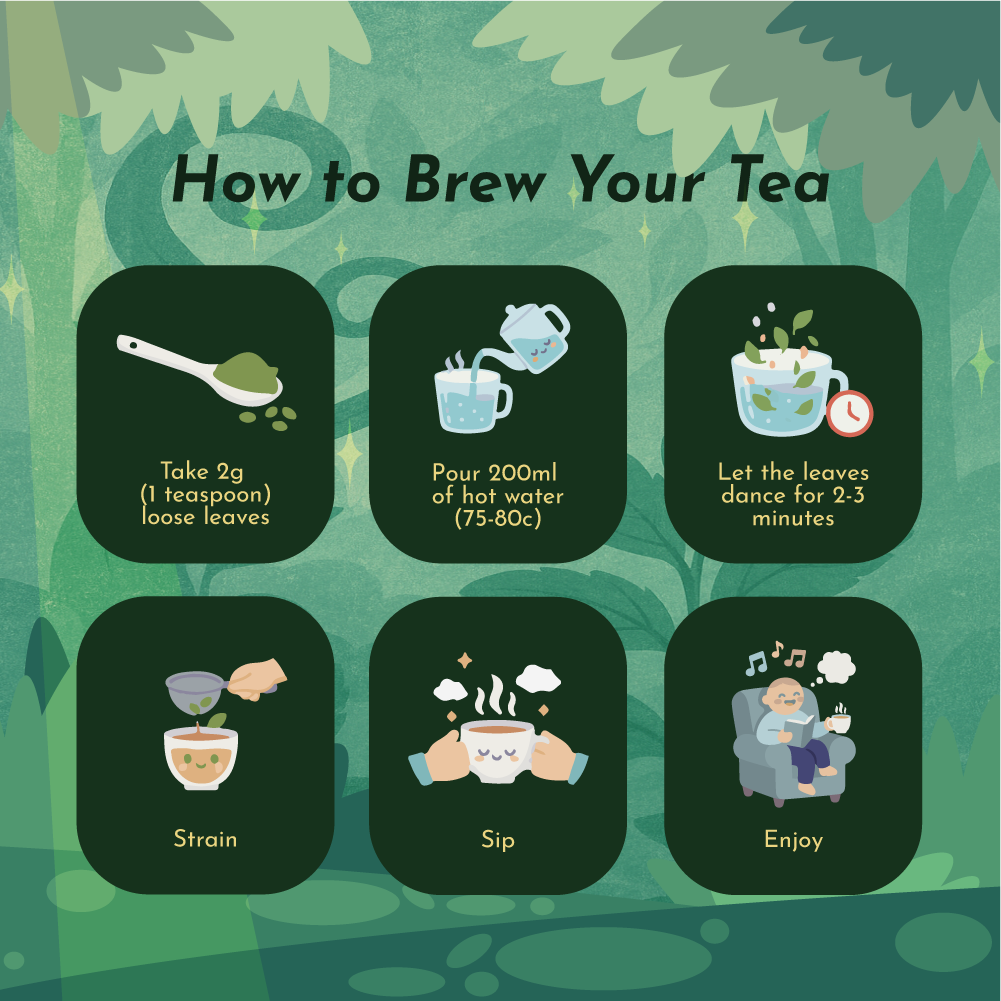 How to Brew Your Tea

Take 2g (1 teaspoon) loose leaves

Pour 200ml of hot water (75-80c)

Let the leaves dance for 2-3 minutes

Strain

Sip

Enjoy