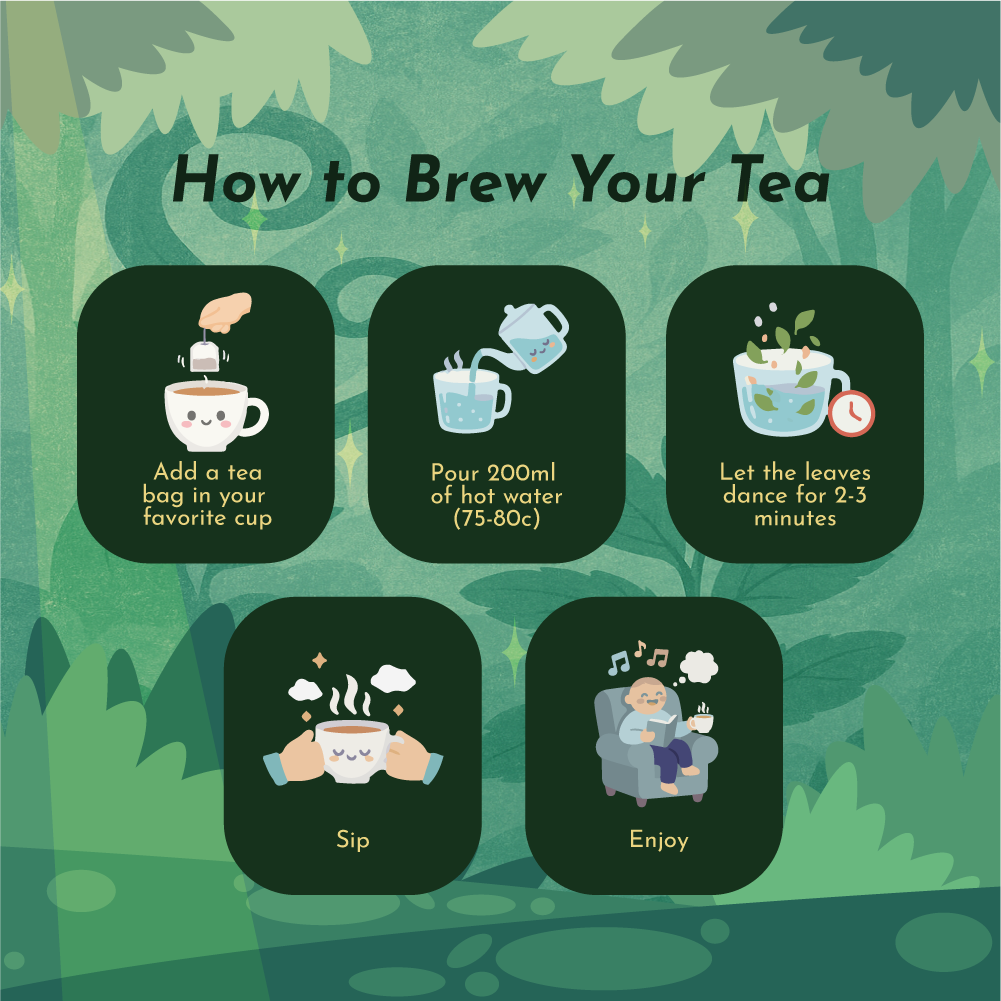 How to Brew Your Tea

Add a tea bag in your favorite cup

Pour 200ml of hot water (75-80c)

Let the leaves dance for 2-3 minutes

Sip

Enjoy